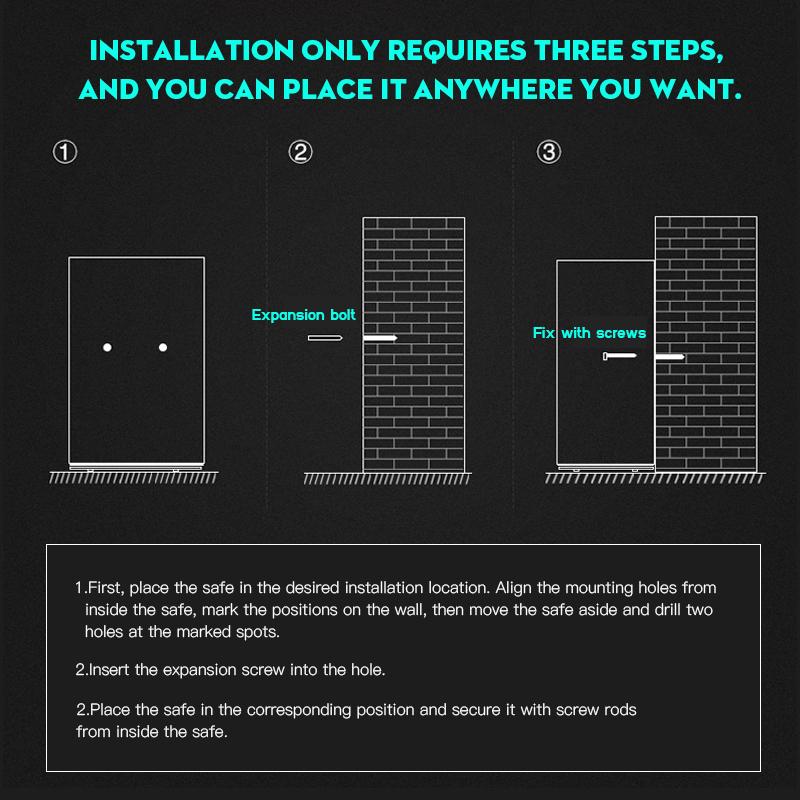 INSTALLATION ONLY REQUIRES THREE STEPS, AND YOU CAN PLACE IT ANYWHERE YOU WANT.

①

②

Expansion bolt

③

Fix with screws

1.First, place the safe in the desired installation location. Align the mounting holes from inside the safe, mark the positions on the wall, then move the safe aside and drill two holes at the marked spots.

2.Insert the expansion screw into the hole.

2.Place the safe in the corresponding position and secure it with screw rods from inside the safe.