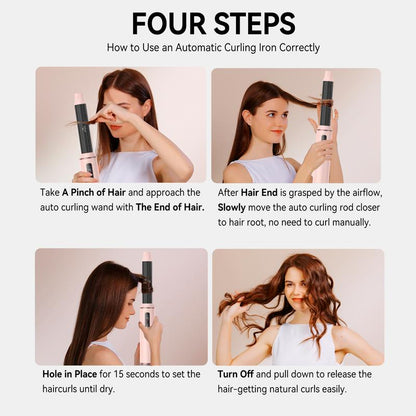 FOUR STEPS
How to Use an Automatic Curling Iron Correctly

Take A Pinch of Hair and approach the auto curling wand with The End of Hair.

After Hair End is grasped by the airflow, Slowly move the auto curling rod closer to hair root, no need to curl manually.

Hole in Place for 15 seconds to set the haircurls until dry.

Turn Off and pull down to release the hair-getting natural curls easily.